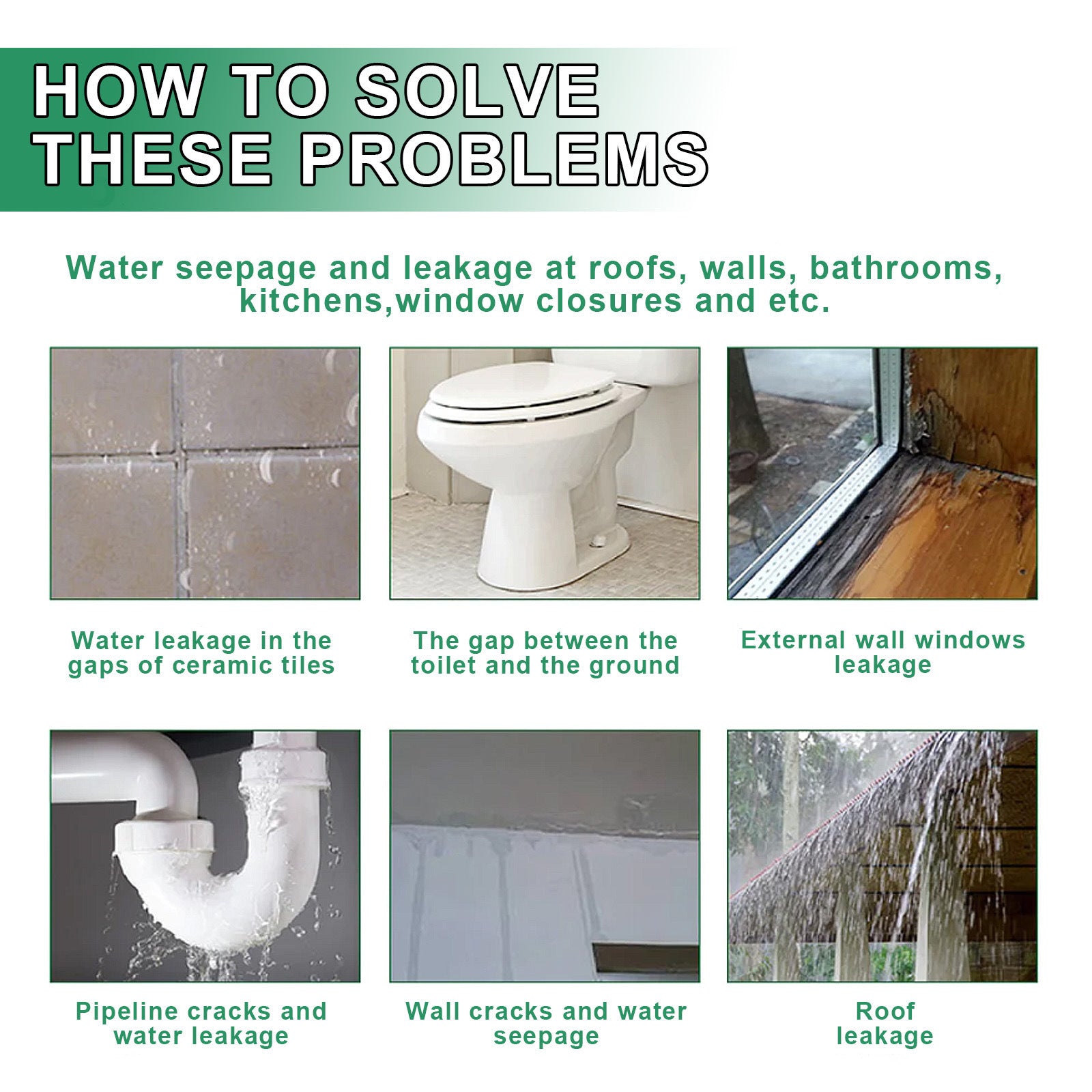 HOW TO SOLVE THESE PROBLEMS

Water seepage and leakage at roofs, walls, bathrooms, kitchens,window closures and etc.

Water leakage in the gaps of ceramic tiles

The gap between the toilet and the ground

External wall windows leakage

Pipeline cracks and water leakage

Wall cracks and water seepage

Roof leakage